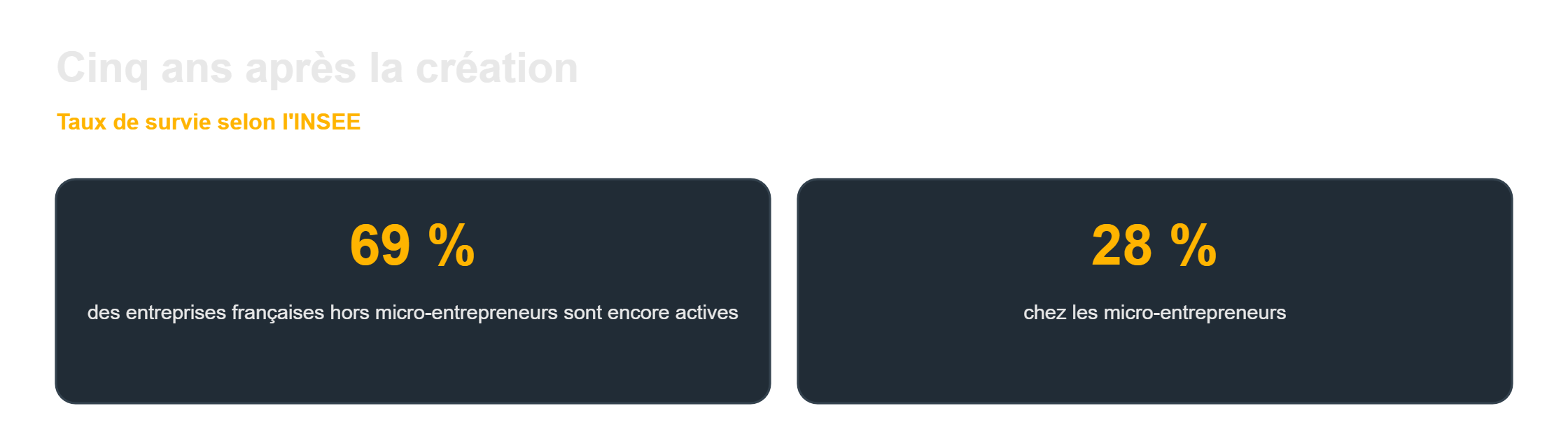 Cinq ans après la création

Taux de survie selon l'INSEE

69 %

des entreprises françaises hors micro-entrepreneurs sont encore actives

28 %

chez les micro-entrepreneurs